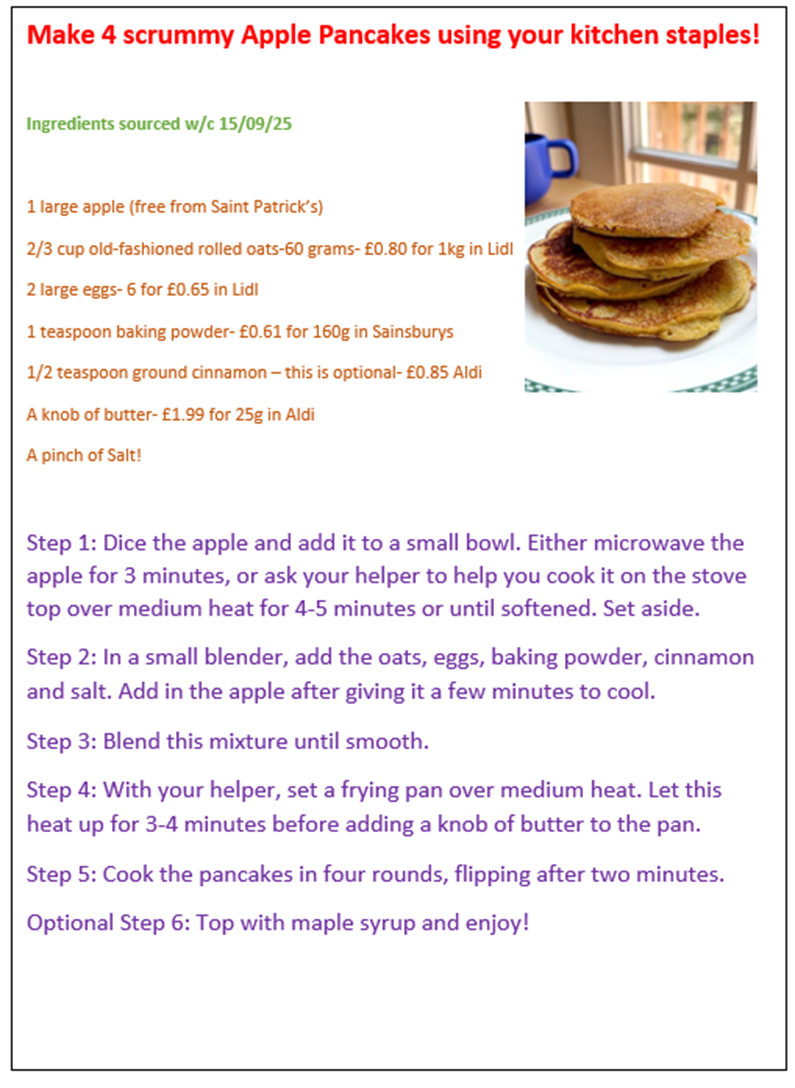 Make 4 scrummy Apple Pancakes using your kitchen staples!

Ingredients sourced w/c 15/09/25

1 large apple (free from Saint Patrick's)

2/3 cup old-fashioned rolled oats-60 grams- £0.80 for 1kg in Lidl

2 large eggs- 6 for £0.65 in Lidl

1 teaspoon baking powder- £0.61 for 160g in Sainsburys

1/2 teaspoon ground cinnamon – this is optional- £0.85 Aldi

A knob of butter- £1.99 for 25g in Aldi

A pinch of Salt!

Step 1: Dice the apple and add it to a small bowl. Either microwave the apple for 3 minutes, or ask your helper to help you cook it on the stove top over medium heat for 4-5 minutes or until softened. Set aside.

Step 2: In a small blender, add the oats, eggs, baking powder, cinnamon and salt. Add in the apple after giving it a few minutes to cool.

Step 3: Blend this mixture until smooth.

Step 4: With your helper, set a frying pan over medium heat. Let this heat up for 3-4 minutes before adding a knob of butter to the pan.

Step 5: Cook the pancakes in four rounds, flipping after two minutes.

Optional Step 6: Top with maple syrup and enjoy!